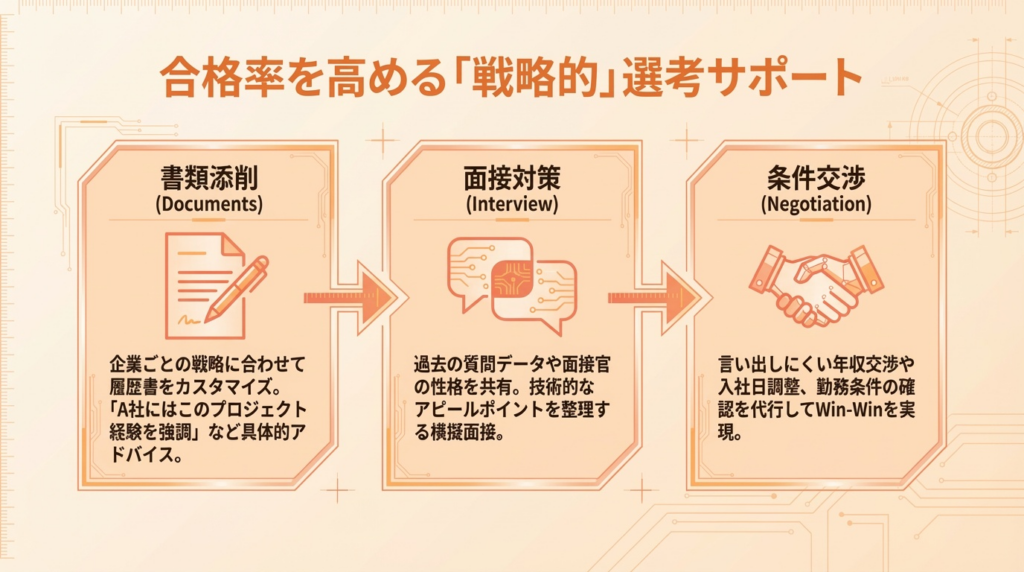 合格率を高める「戦略的」選考サポート

書類添削
(Documents)

企業ごとの戦略に合わせて履歴書をカスタマイズ。「A社にはこのプロジェクト経験を強調」など具体的アドバイス。

面接対策
(Interview)

過去の質問データや面接官の性格を共有。技術的なアピールポイントを整理する模擬面接。

条件交渉
(Negotiation)

言い出しにくい年収交渉や入社日調整、勤務条件の確認を代行してWin-Winを実現。